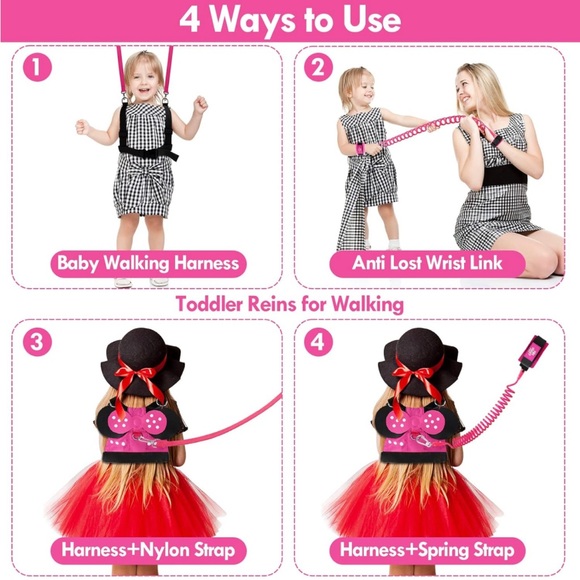 4 Ways to Use

1

Baby Walking Harness

2

Anti Lost Wrist Link

Toddler Reins for Walking

3

Harness+Nylon Strap

4

Harness+Spring Strap